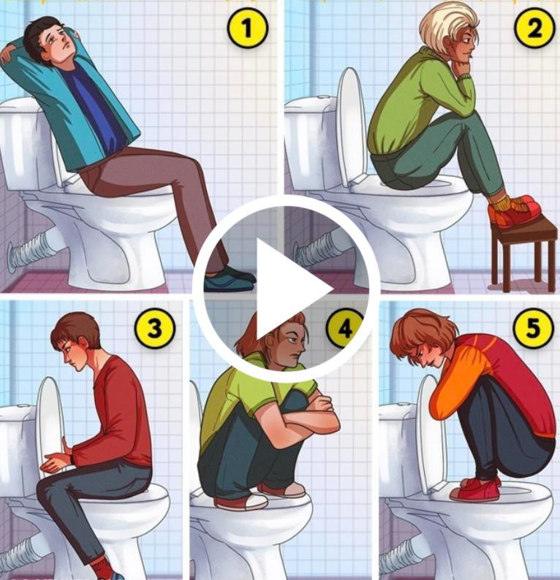 1
2
3
4
5